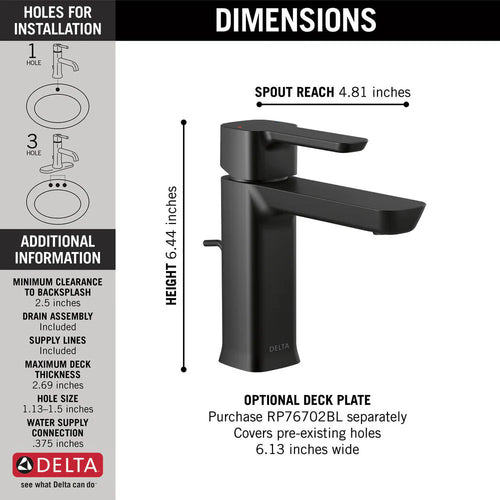 HOLES FOR INSTALLATION

1 HOLE

3 HOLE

ADDITIONAL INFORMATION

MINIMUM CLEARANCE TO BACKSPLASH
2.5 inches

DRAIN ASSEMBLY
Included

SUPPLY LINES
Included

MAXIMUM DECK THICKNESS
2.69 inches

HOLE SIZE
1.13–1.5 inches

WATER SUPPLY CONNECTION
.375 inches

DELTA
see what Delta can do

DIMENSIONS

SPOUT REACH 4.81 inches

HEIGHT 6.44 inches

DELTA

OPTIONAL DECK PLATE
Purchase RP76702BL separately
Covers pre-existing holes
6.13 inches wide